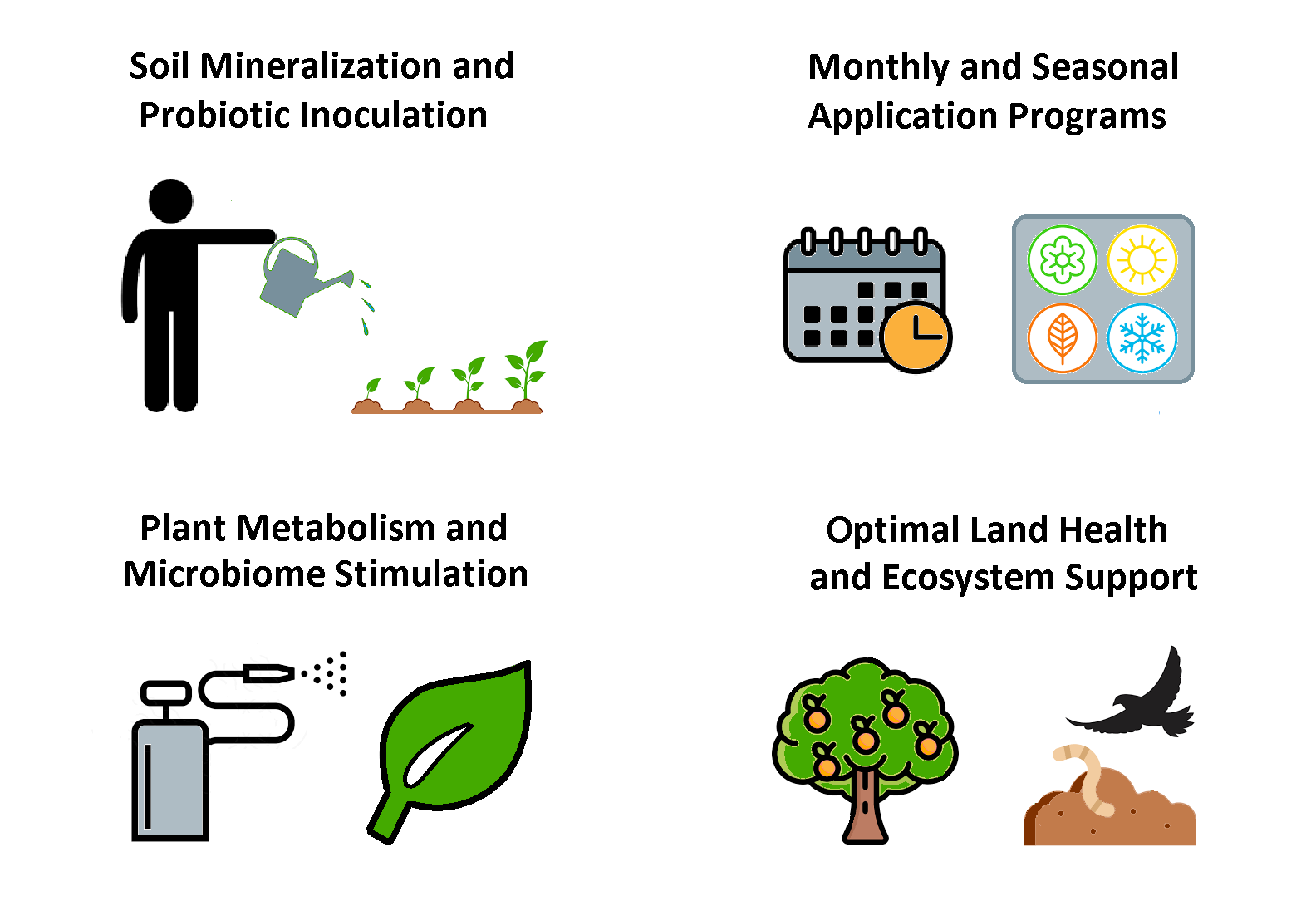 Soil Mineralization and Probiotic Inoculation

Monthly and Seasonal Application Programs

Plant Metabolism and Microbiome Stimulation

Optimal Land Health and Ecosystem Support